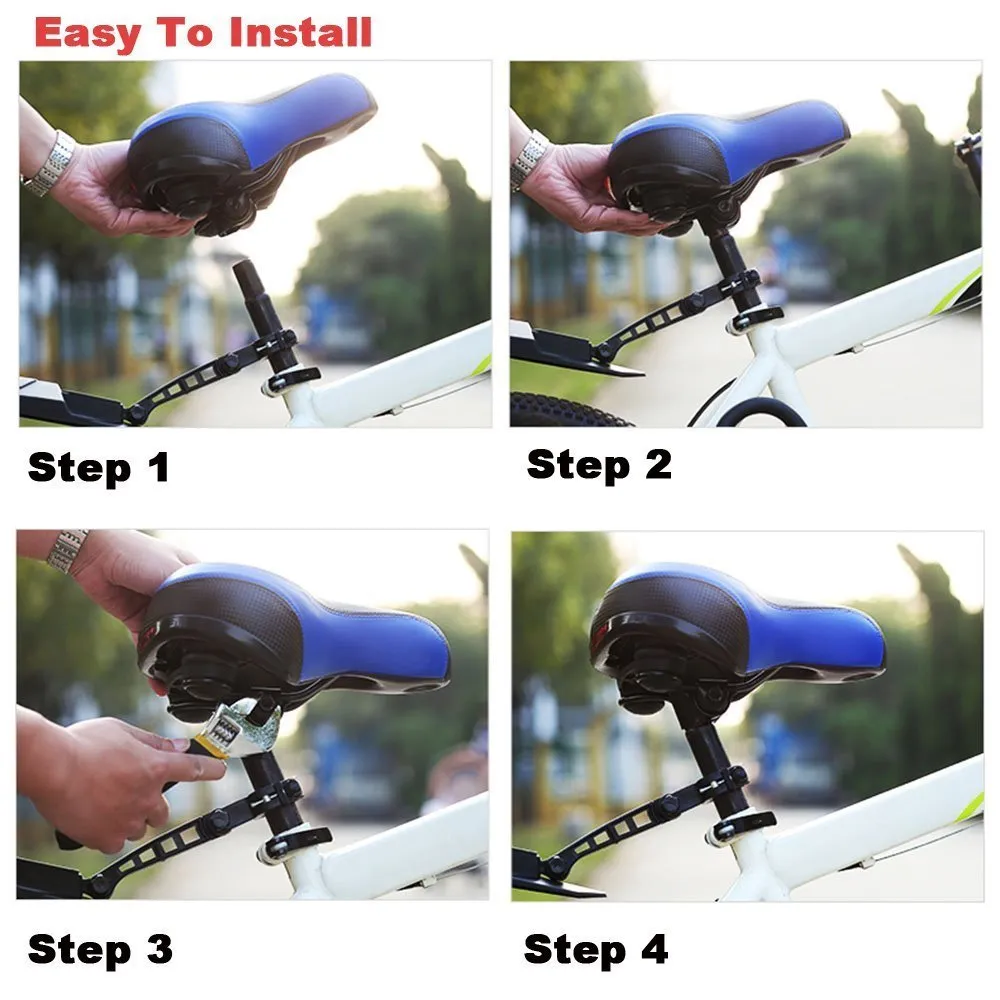 Easy To Install

Step 1

Step 2

Step 3

Step 4